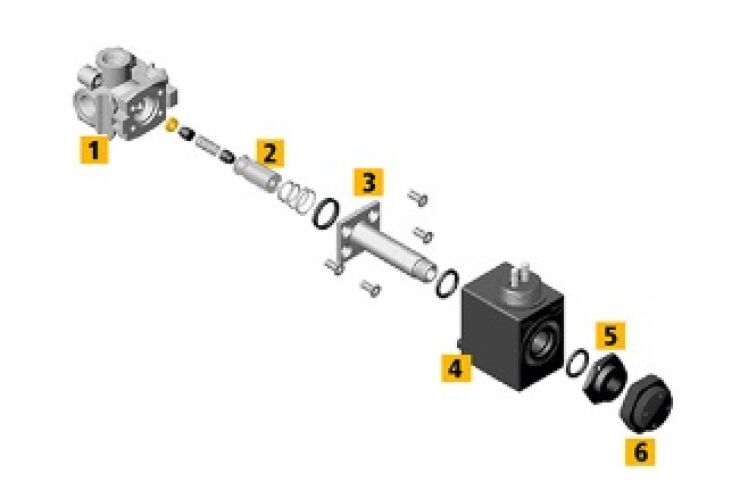 1
2
3
4
5
6